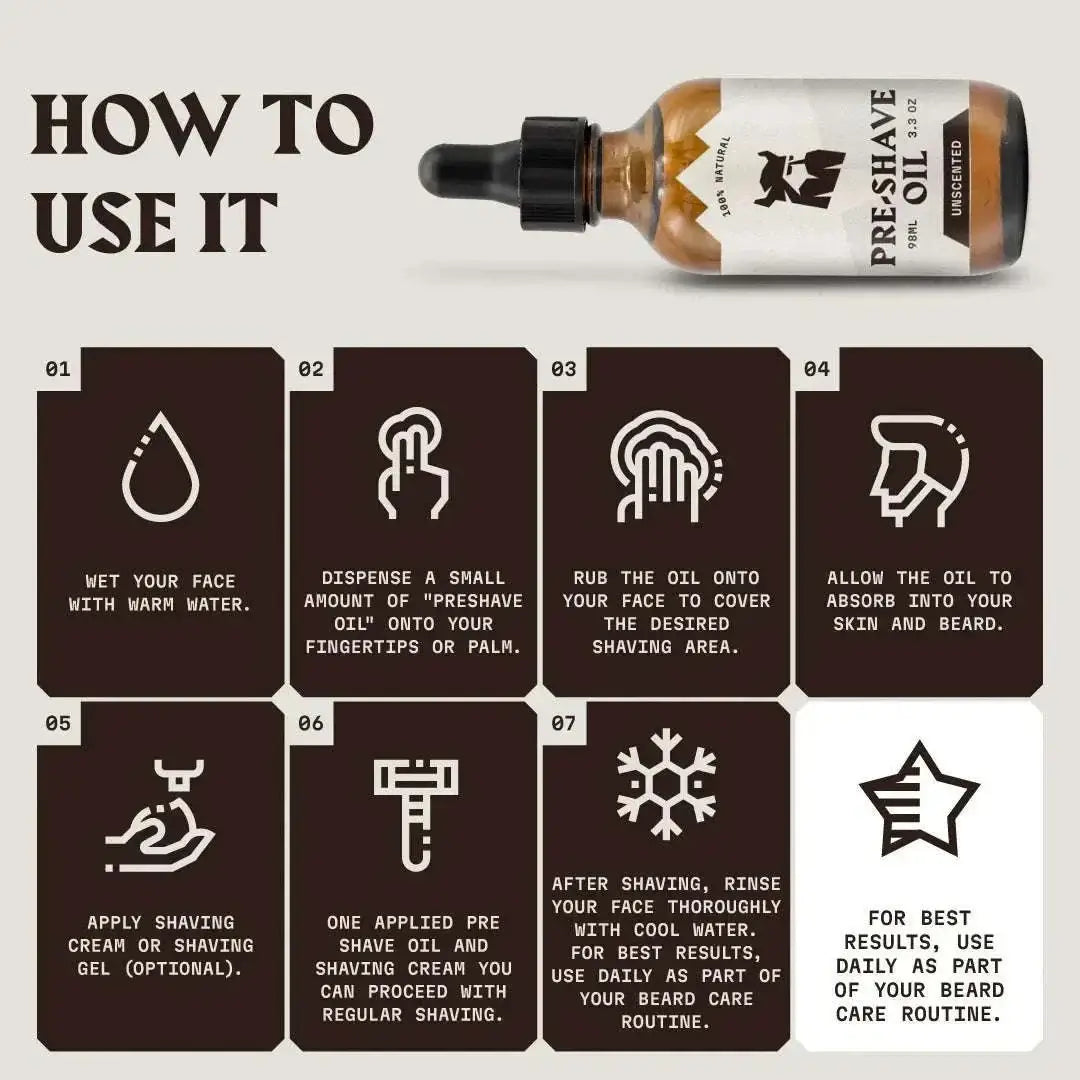 HOW TO USE IT

100% NATURAL
PRE-SHAVE OIL
98ML 3.3 OZ
UNSCENTED

01
WET YOUR FACE WITH WARM WATER.

02
DISPENSE A SMALL AMOUNT OF "PRESHAVE OIL" ONTO YOUR FINGERTIPS OR PALM.

03
RUB THE OIL ONTO YOUR FACE TO COVER THE DESIRED SHAVING AREA.

04
ALLOW THE OIL TO ABSORB INTO YOUR SKIN AND BEARD.

05
APPLY SHAVING CREAM OR SHAVING GEL (OPTIONAL).

06
ONE APPLIED PRE SHAVE OIL AND SHAVING CREAM YOU CAN PROCEED WITH REGULAR SHAVING.

07
AFTER SHAVING, RINSE YOUR FACE THOROUGHLY WITH COOL WATER. FOR BEST RESULTS, USE DAILY AS PART OF YOUR BEARD CARE ROUTINE.

FOR BEST RESULTS, USE DAILY AS PART OF YOUR BEARD CARE ROUTINE.